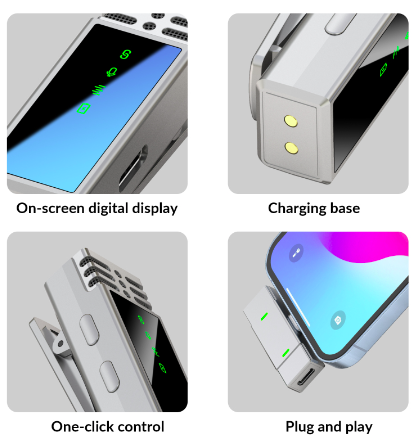 On-screen digital display

Charging base

One-click control

Plug and play